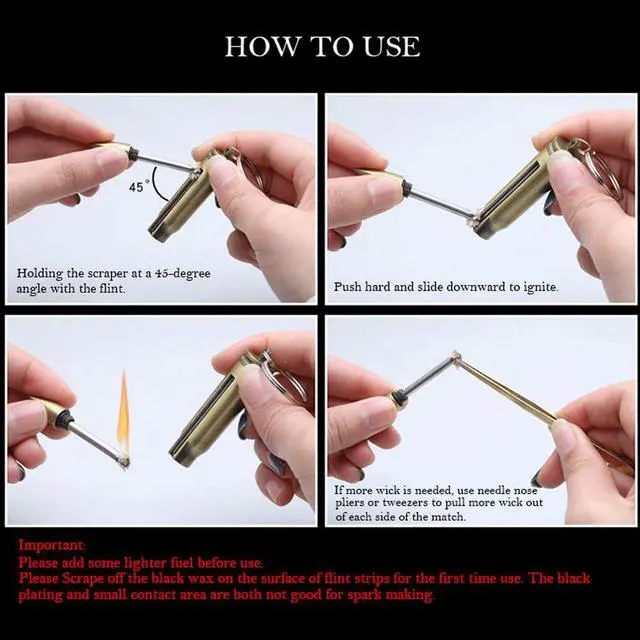 HOW TO USE

45°

Holding the scraper at a 45-degree angle with the flint.

Push hard and slide downward to ignite.

If more wick is needed, use needle nose pliers or tweezers to pull more wick out of each side of the match.

Important:
Please add some lighter fuel before use.
Please Scrape off the black wax on the surface of flint strips for the first time use. The black plating and small contact area are both not good for spark making.