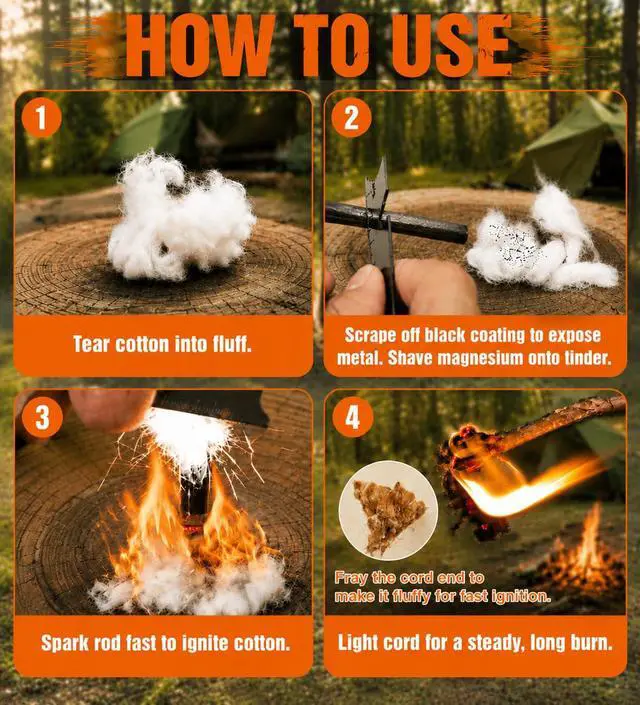 HOW TO USE

1

Tear cotton into fluff.

2

Scrape off black coating to expose metal. Shave magnesium onto tinder.

3

Spark rod fast to ignite cotton.

4

Fray the cord end to make it fluffy for fast ignition.

Light cord for a steady, long burn.