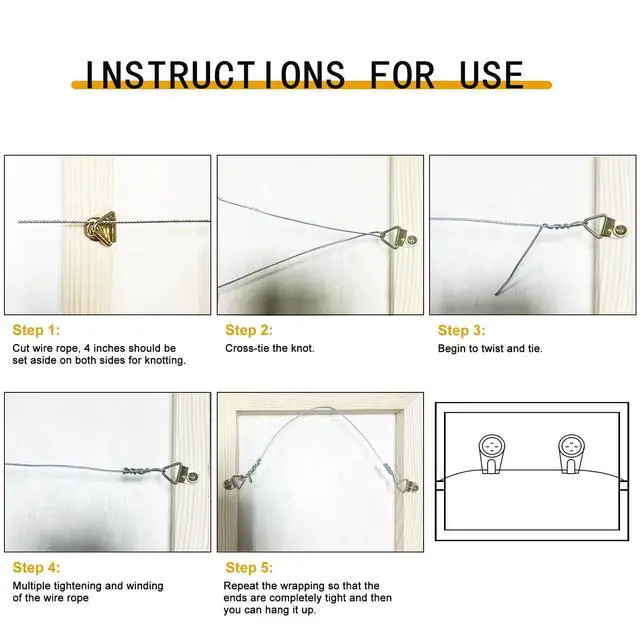 INSTRUCTIONS FOR USE

Step 1:
Cut wire rope, 4 inches should be set aside on both sides for knotting.

Step 2:
Cross-tie the knot.

Step 3:
Begin to twist and tie.

Step 4:
Multiple tightening and winding of the wire rope

Step 5:
Repeat the wrapping so that the ends are completely tight and then you can hang it up.