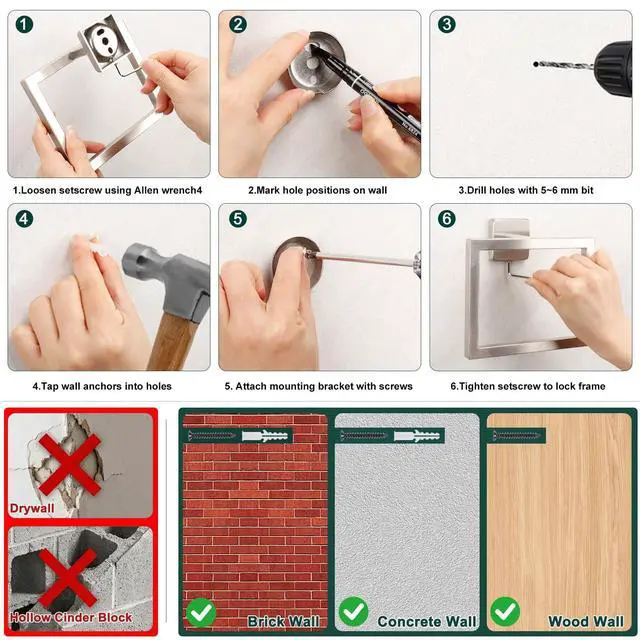 1

1.Loosen setscrew using Allen wrench4

2

2.Mark hole positions on wall

3

3.Drill holes with 5~6 mm bit

4

4.Tap wall anchors into holes

5

5. Attach mounting bracket with screws

6

6.Tighten setscrew to lock frame

Drywall

Hollow Cinder Block

Brick Wall

Concrete Wall

Wood Wall