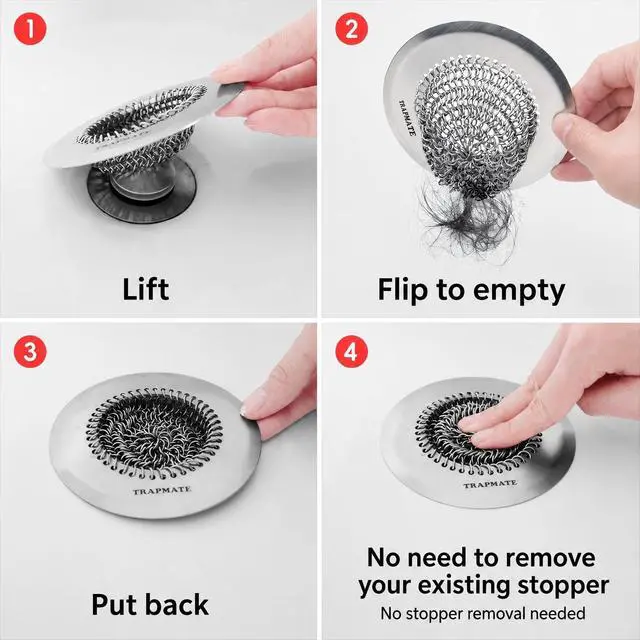 1

Lift

2

TRAPMATE

Flip to empty

3

TRAPMATE

Put back

4

TRAPMATE

No need to remove your existing stopper

No stopper removal needed