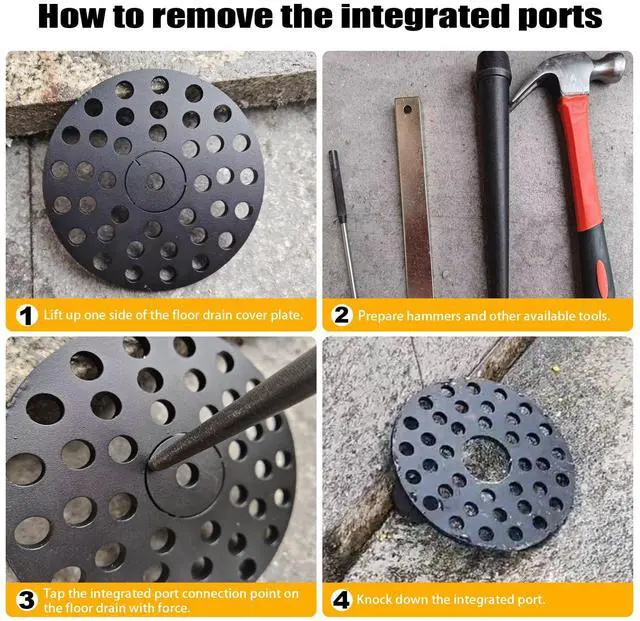 How to remove the integrated ports

1 Lift up one side of the floor drain cover plate.

2 Prepare hammers and other available tools.

3 Tap the integrated port connection point on the floor drain with force.

4 Knock down the integrated port.