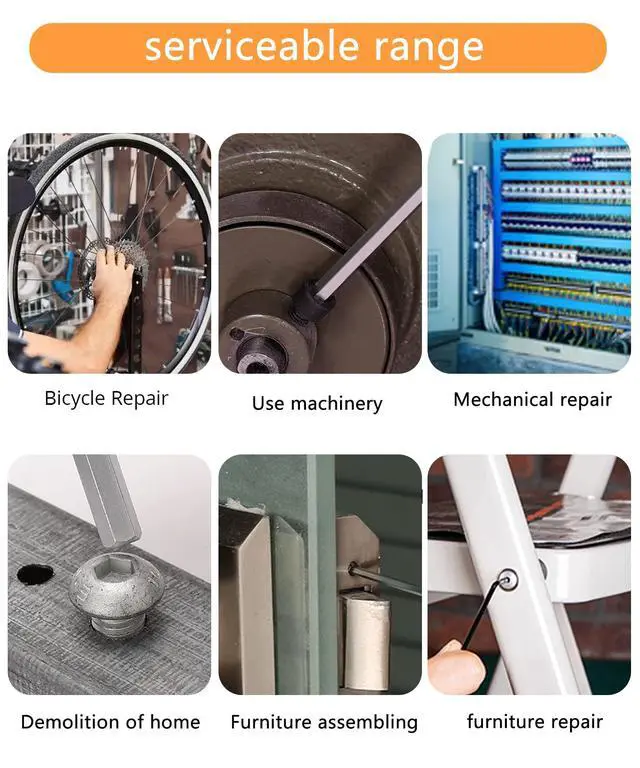 serviceable range

Bicycle Repair

Use machinery

Mechanical repair

Demolition of home

Furniture assembling

furniture repair