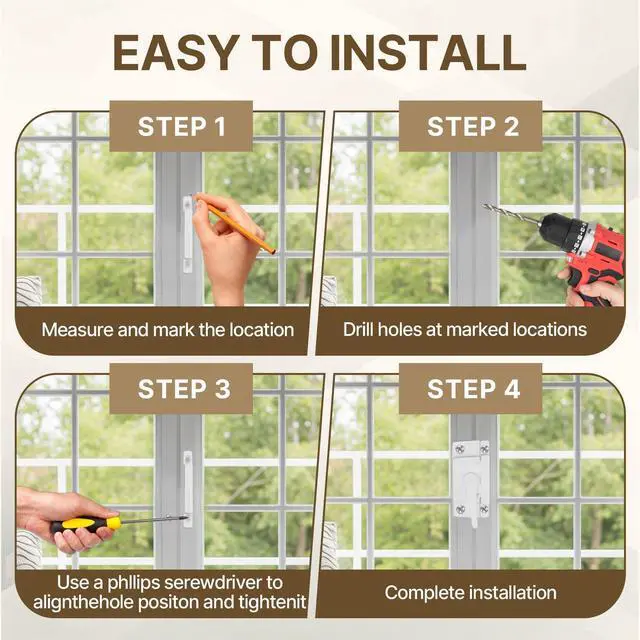 EASY TO INSTALL

STEP 1

Measure and mark the location

STEP 2

Drill holes at marked locations

STEP 3

Use a phllips serewdriver to alignthehole positon and tightenit

STEP 4

Complete installation