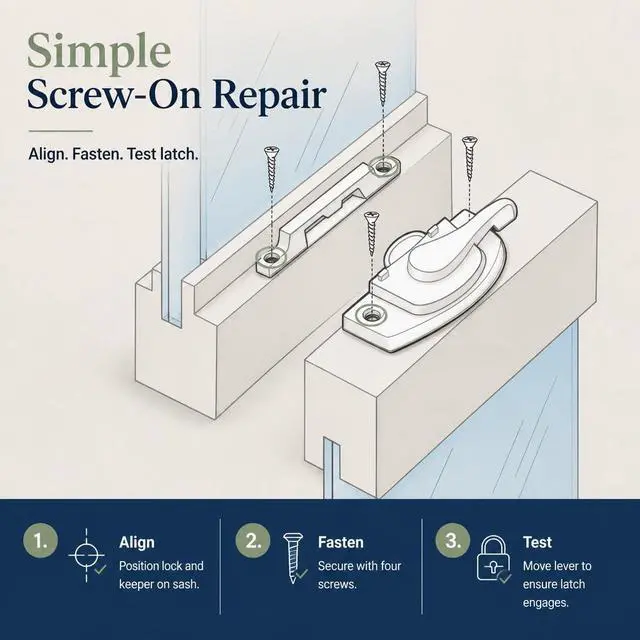 Simple
Screw-On Repair

Align. Fasten. Test latch.

1. Align
Position lock and keeper on sash.

2. Fasten
Secure with four screws.

3. Test
Move lever to ensure latch engages.