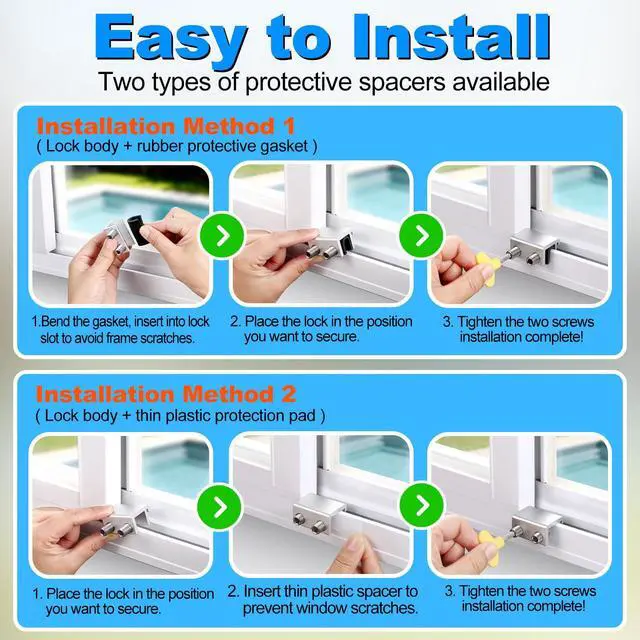 Easy to Install
Two types of protective spacers available

Installation Method 1
( Lock body + rubber protective gasket )

1.Bend the gasket, insert into lock slot to avoid frame scratches.

2. Place the lock in the position you want to secure.

3. Tighten the two screws installation complete!

Installation Method 2
( Lock body + thin plastic protection pad )

1. Place the lock in the position you want to secure.

2. Insert thin plastic spacer to prevent window scratches.

3. Tighten the two screws installation complete!