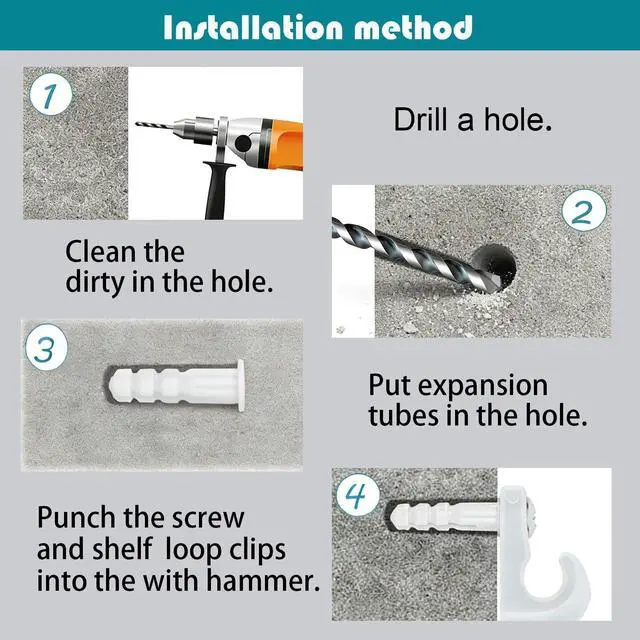 Installation method

1

Drill a hole.

2

Clean the dirty in the hole.

3

Put expansion tubes in the hole.

4

Punch the screw and shelf loop clips into the with hammer.