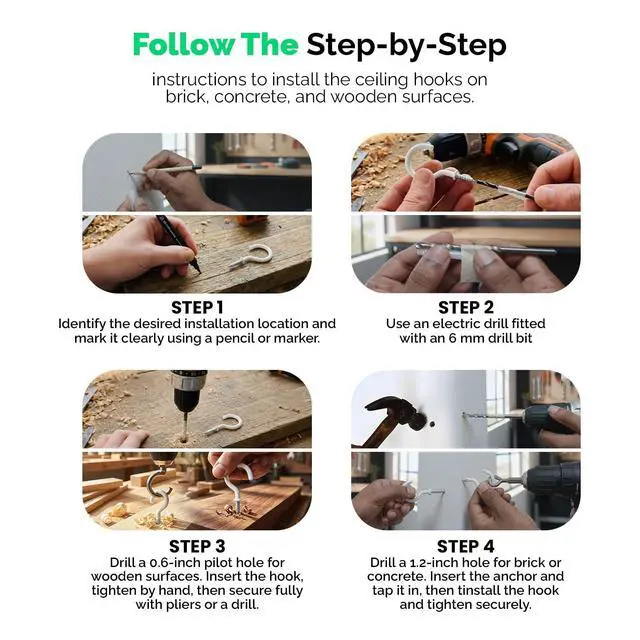 Follow The Step-by-Step

instructions to install the ceiling hooks on brick, concrete, and wooden surfaces.

STEP 1
Identify the desired installation location and mark it clearly using a pencil or marker.

STEP 2
Use an electric drill fitted with an 6 mm drill bit

STEP 3
Drill a 0.6-inch pilot hole for wooden surfaces. Insert the hook, tighten by hand, then secure fully with pliers or a drill.

STEP 4
Drill a 1.2-inch hole for brick or concrete. Insert the anchor and tap it in, then tinstall the hook and tighten securely.