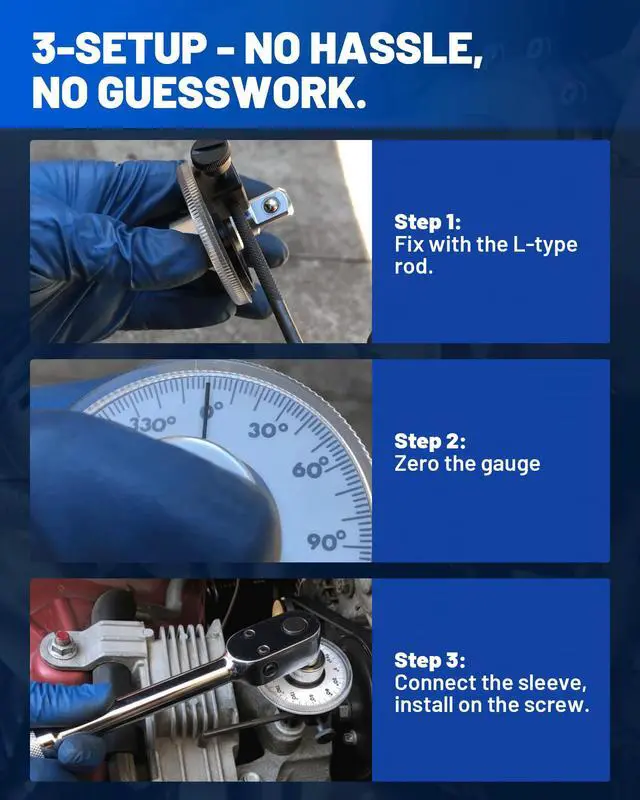 3-SETUP - NO HASSLE, NO GUESSWORK.

Step 1:
Fix with the L-type rod.

330° 0° 30° 60° 90°

Step 2:
Zero the gauge

Step 3:
Connect the sleeve, install on the screw.