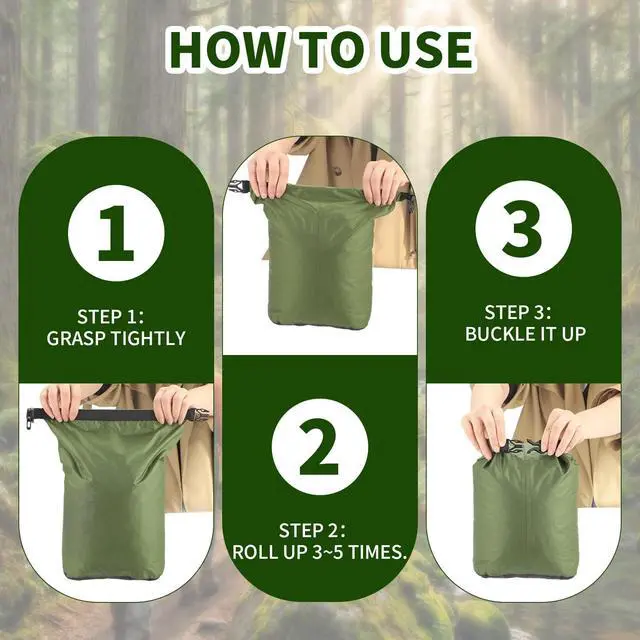 HOW TO USE

1

STEP 1:
GRASP TIGHTLY

2

STEP 2:
ROLL UP 3~5 TIMES.

3

STEP 3:
BUCKLE IT UP