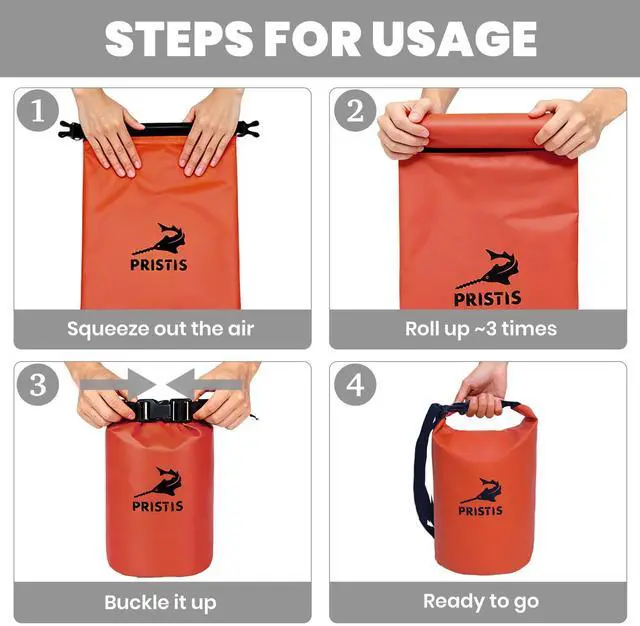 STEPS FOR USAGE

1

PRISTIS

Squeeze out the air

2

PRISTIS

Roll up ~3 times

3

PRISTIS

Buckle it up

4

PRISTIS

Ready to go