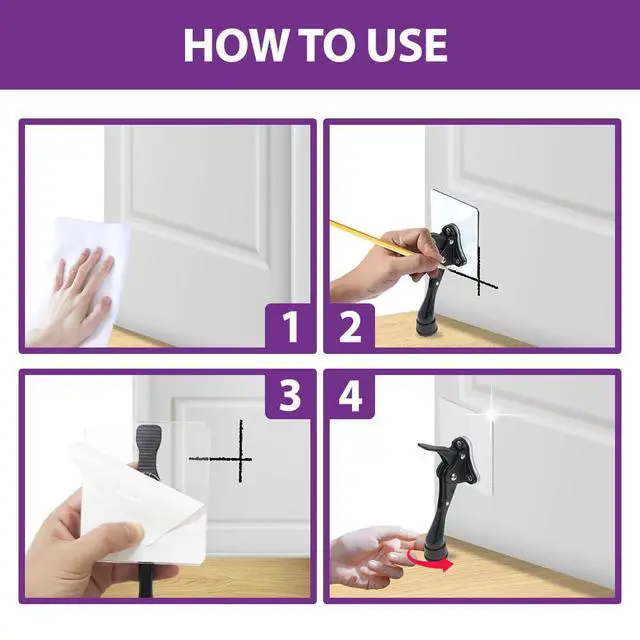 HOW TO USE

1

2

3

4