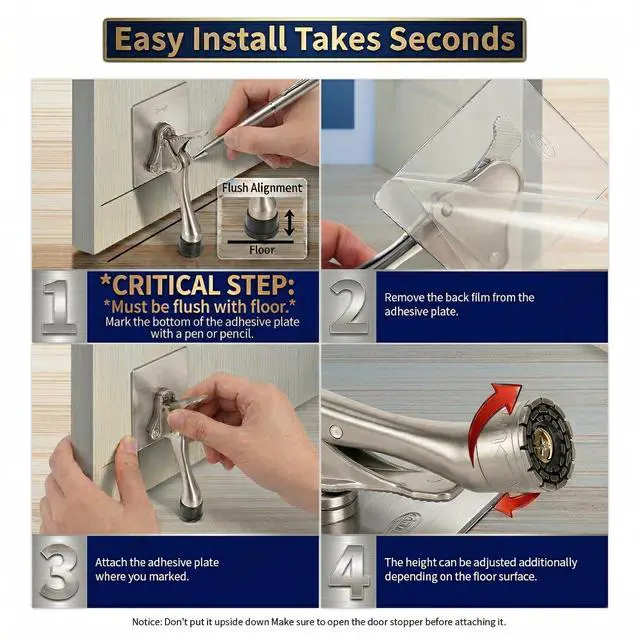 Easy Install Takes Seconds

Flush Alignment

Floor

1

*CRITICAL STEP:
*Must be flush with floor.*
Mark the bottom of the adhesive plate with a pen or pencil.

2

Remove the back film from the adhesive plate.

3

Attach the adhesive plate where you marked.

4

The height can be adjusted additionally depending on the floor surface.

Notice: Don't put it upside down Make sure to open the door stopper before attaching it.