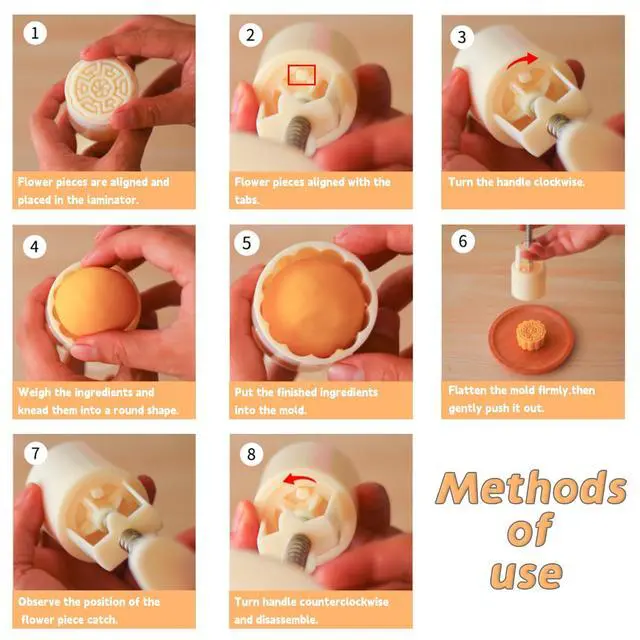 1
Flower pieces are aligned and placed in the laminator.

2
Flower pieces aligned with the tabs.

3
Turn the handle clockwise.

4
Weigh the ingredients and knead them into a round shape.

5
Put the finished ingredients into the mold.

6
Flatten the mold firmly,then gently push it out.

7
Observe the position of the flower piece catch.

8
Turn handle counterclockwise and disassemble.

Methods of use