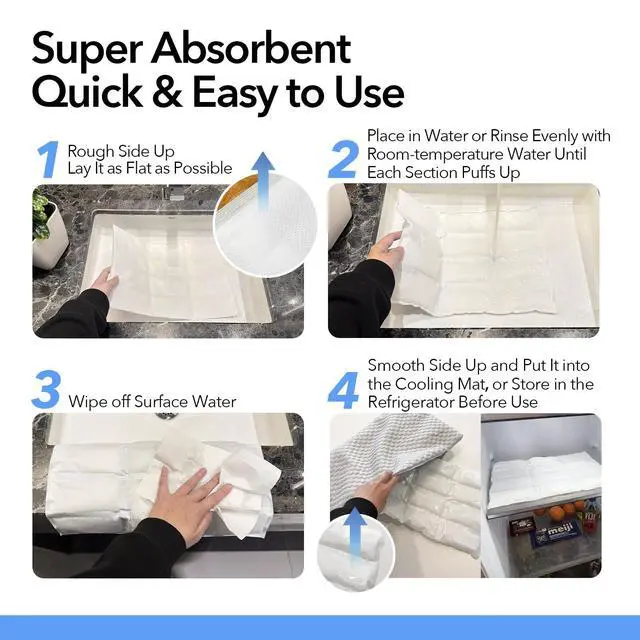 Super Absorbent
Quick & Easy to Use

1 Rough Side Up
Lay It as Flat as Possible

2 Place in Water or Rinse Evenly with Room-temperature Water Until Each Section Puffs Up

3 Wipe off Surface Water

4 Smooth Side Up and Put It into the Cooling Mat, or Store in the Refrigerator Before Use