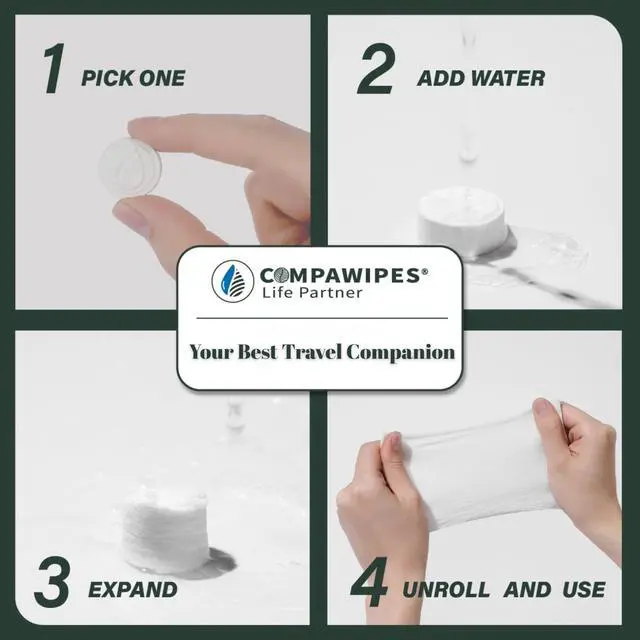 1 PICK ONE

2 ADD WATER

COMPAWIPES®
Life Partner

Your Best Travel Companion

3 EXPAND

4 UNROLL AND USE