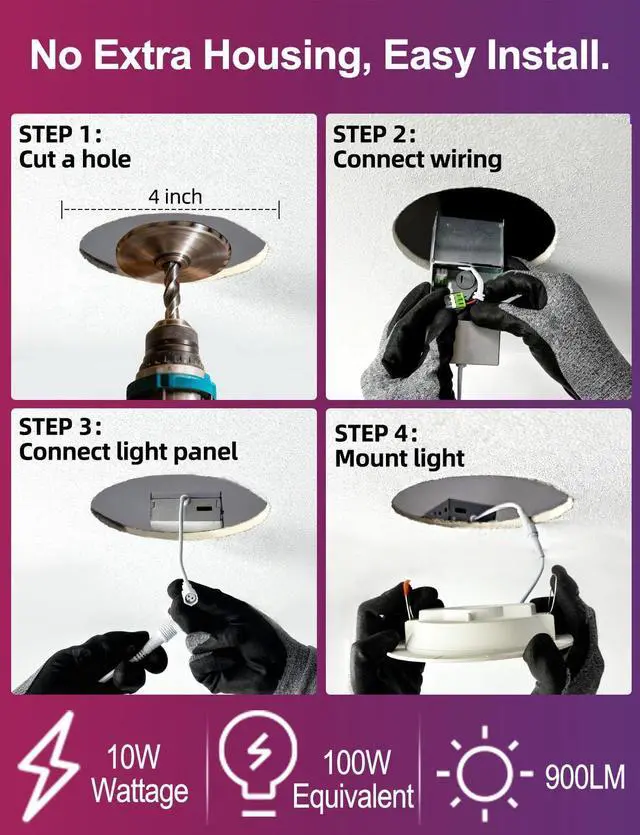 No Extra Housing, Easy Install.

STEP 1:
Cut a hole

4 inch

STEP 2:
Connect wiring

STEP 3:
Connect light panel

STEP 4:
Mount light

10W
Wattage

100W
Equivalent

900LM