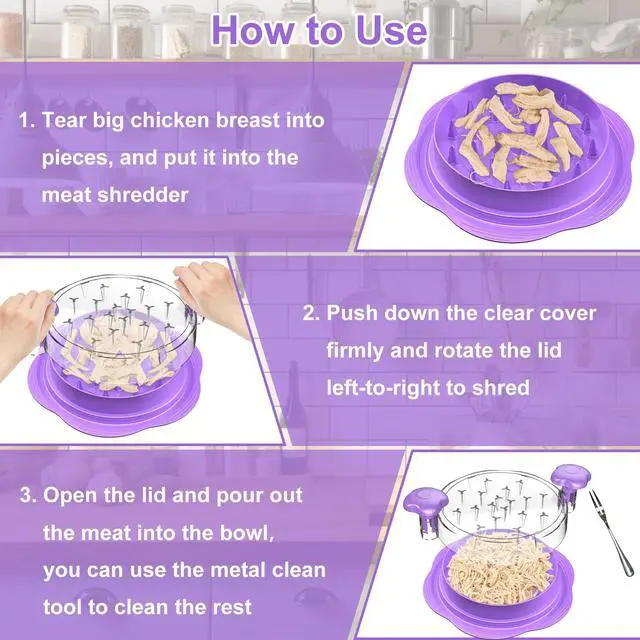 How to Use

1. Tear big chicken breast into pieces, and put it into the meat shredder

2. Push down the clear cover firmly and rotate the lid left-to-right to shred

3. Open the lid and pour out the meat into the bowl, you can use the metal clean tool to clean the rest