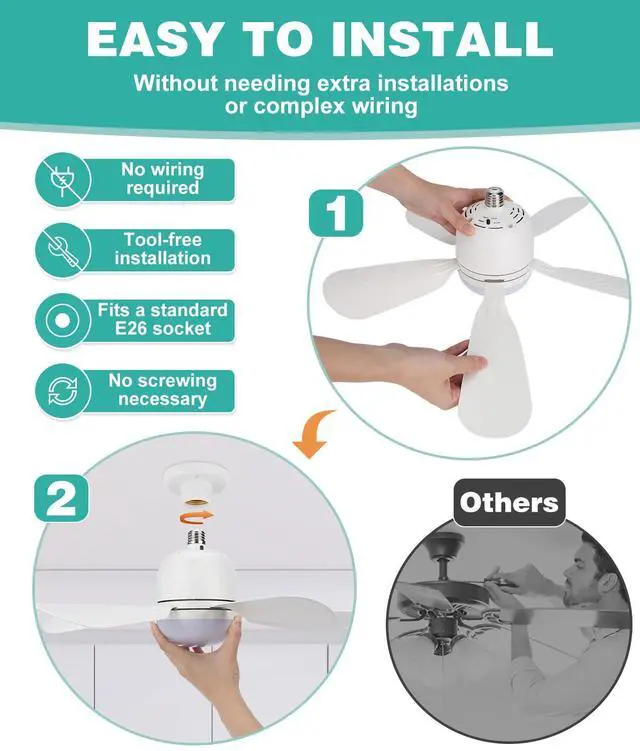 EASY TO INSTALL

Without needing extra installations or complex wiring

No wiring required

Tool-free installation

Fits a standard E26 socket

No screwing necessary

1

2

Others