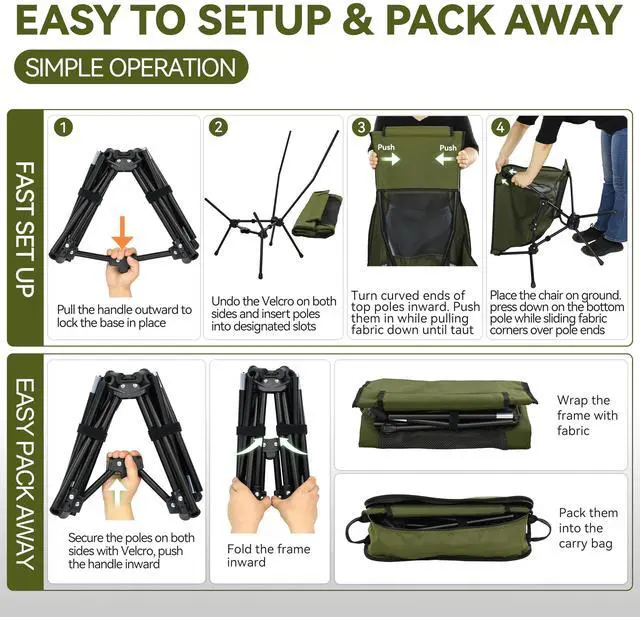 EASY TO SETUP & PACK AWAY

SIMPLE OPERATION

FAST SET UP

1

Pull the handle outward to lock the base in place

2

Undo the Velcro on both sides and insert poles into designated slots

3

Push

Push

Turn curved ends of top poles inward. Push them in while pulling fabric down until taut

4

Place the chair on ground. press down on the bottom pole while sliding fabric corners over pole ends

EASY PACK AWAY

Secure the poles on both sides with Velcro, push the handle inward

Fold the frame inward

Wrap the frame with fabric

Pack them into the carry bag