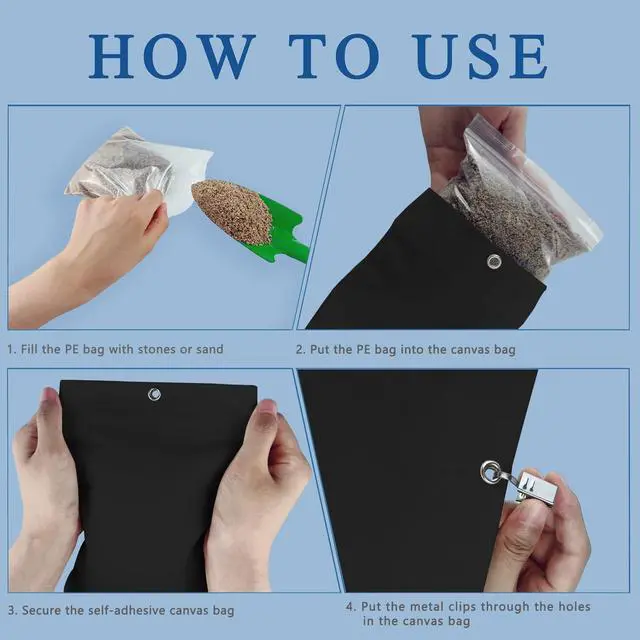 HOW TO USE

1. Fill the PE bag with stones or sand

2. Put the PE bag into the canvas bag

3. Secure the self-adhesive canvas bag

4. Put the metal clips through the holes in the canvas bag