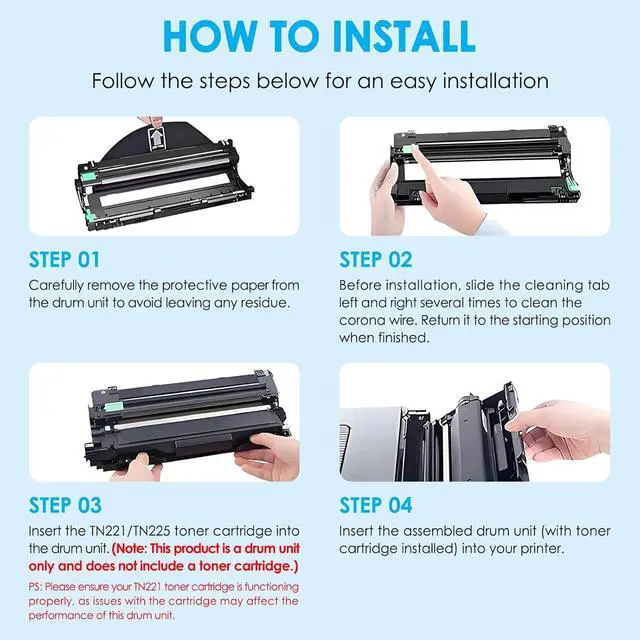 HOW TO INSTALL

Follow the steps below for an easy installation

STEP 01

Carefully remove the protective paper from the drum unit to avoid leaving any residue.

STEP 02

Before installation, slide the cleaning tab left and right several times to clean the corona wire. Return it to the starting position when finished.

STEP 03

Insert the TN221/TN225 toner cartridge into the drum unit. (Note: This product is a drum unit only and does not include a toner cartridge.)

PS: Please ensure your TN221 toner cartridge is functioning properly, as issues with the cartridge may affect the performance of this drum unit.

STEP 04

Insert the assembled drum unit (with toner cartridge installed) into your printer.