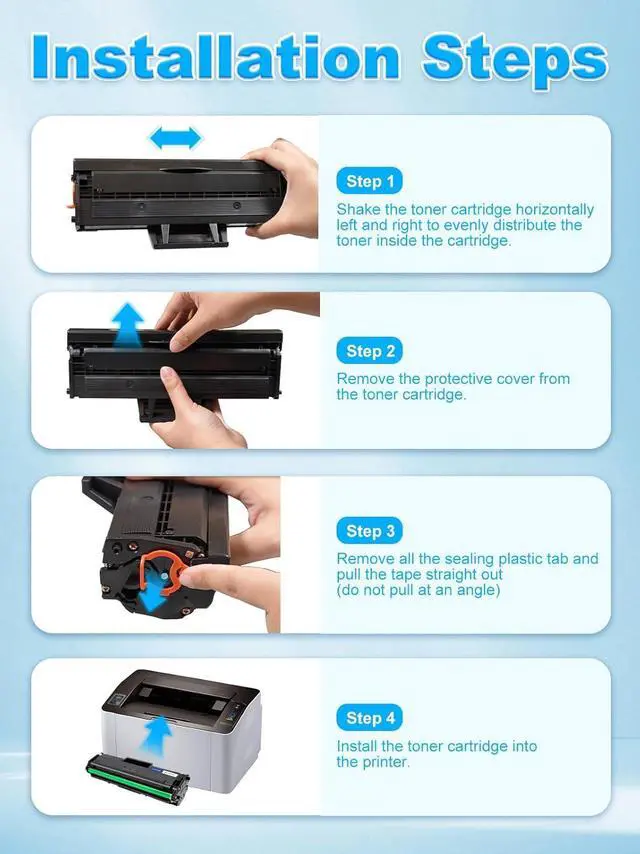 Installation Steps

Step 1

Shake the toner cartridge horizontally left and right to evenly distribute the toner inside the cartridge.

Step 2

Remove the protective cover from the toner cartridge.

Step 3

Remove all the sealing plastic tab and pull the tape straight out (do not pull at an angle)

Step 4

Install the toner cartridge into the printer.