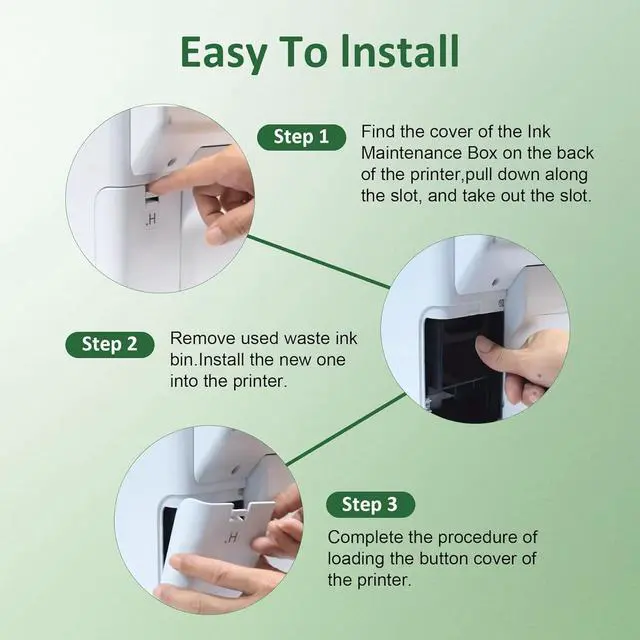 Easy To Install

Step 1

Find the cover of the Ink Maintenance Box on the back of the printer,pull down along the slot, and take out the slot.

Step 2

Remove used waste ink bin.Install the new one into the printer.

Step 3

Complete the procedure of loading the button cover of the printer.