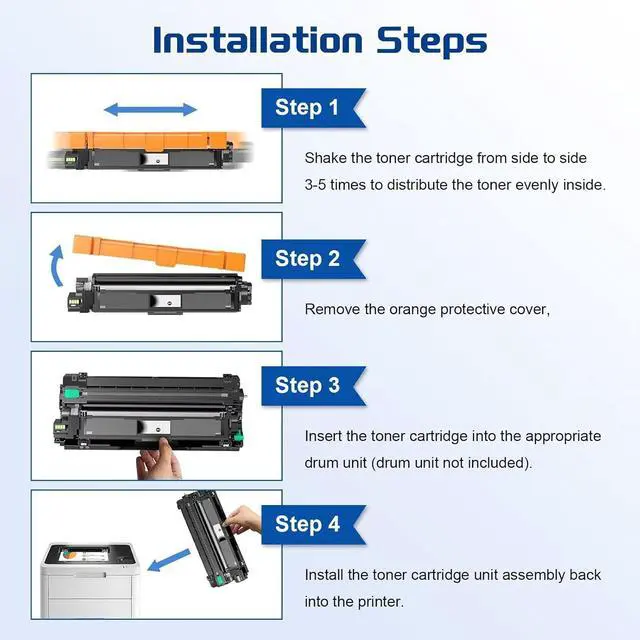 Installation Steps

Step 1

Shake the toner cartridge from side to side 3-5 times to distribute the toner evenly inside.

Step 2

Remove the orange protective cover,

Step 3

Insert the toner cartridge into the appropriate drum unit (drum unit not included).

Step 4

Install the toner cartridge unit assembly back into the printer.