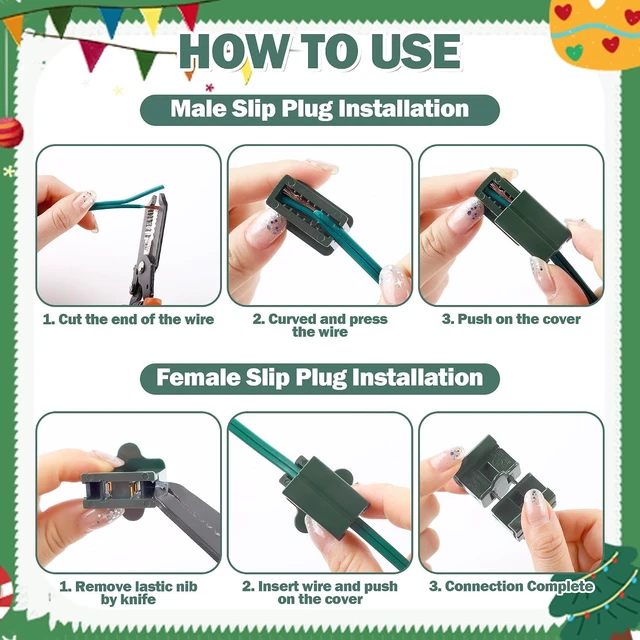 HOW TO USE

Male Slip Plug Installation

1. Cut the end of the wire

2. Curved and press the wire

3. Push on the cover

Female Slip Plug Installation

1. Remove lastic nib by knife

2. Insert wire and push on the cover

3. Connection Complete