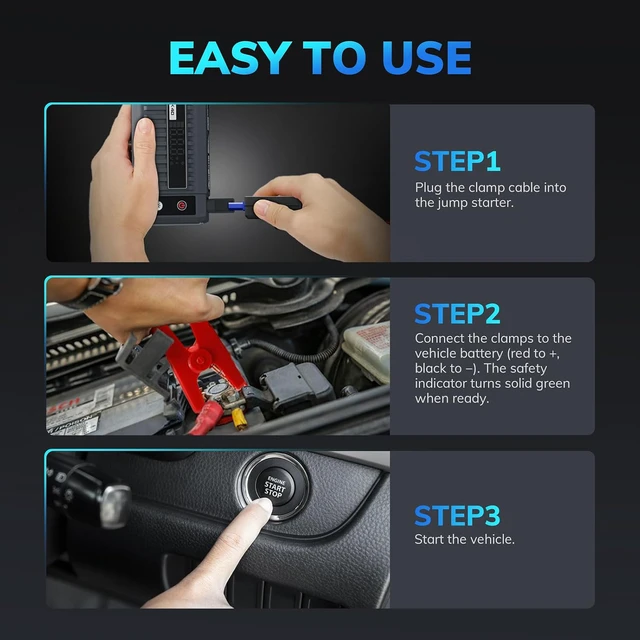 EASY TO USE

STEP1
Plug the clamp cable into the jump starter.

STEP2
Connect the clamps to the vehicle battery (red to +, black to –). The safety indicator turns solid green when ready.

ENGINE
START
STOP

STEP3
Start the vehicle.