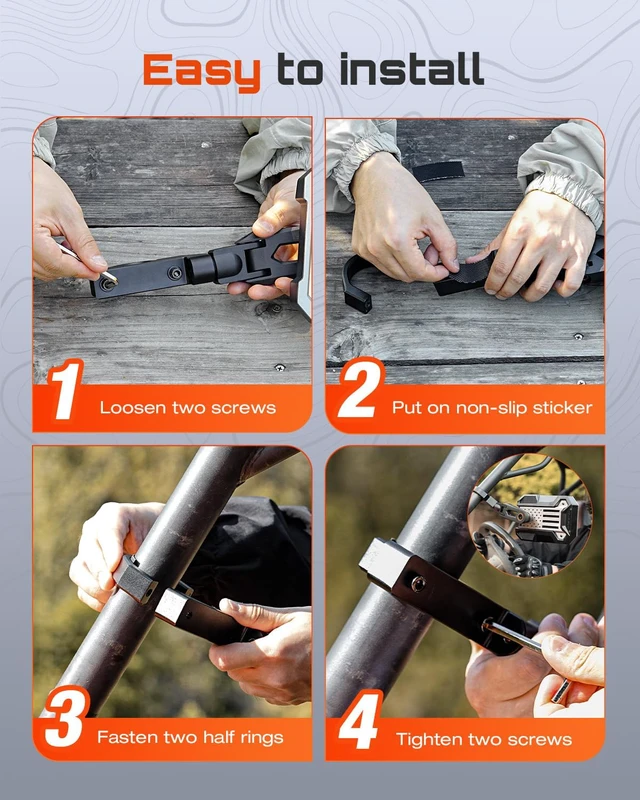 Easy to install

1 Loosen two screws

2 Put on non-slip sticker

3 Fasten two half rings

4 Tighten two screws