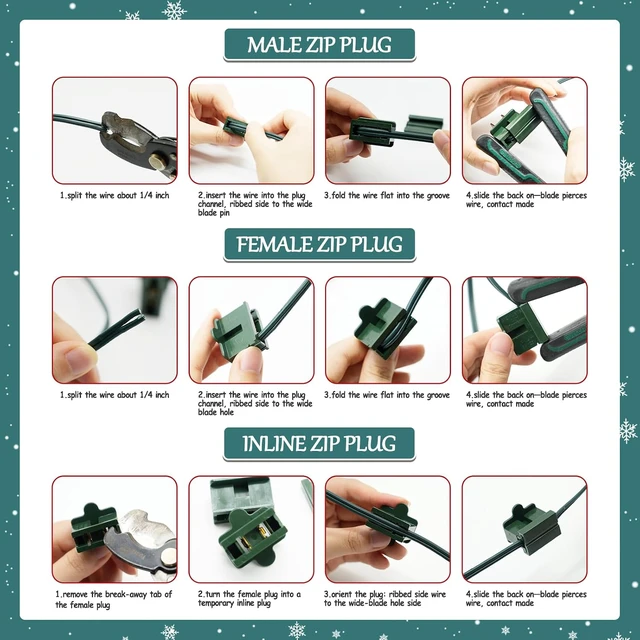 MALE ZIP PLUG

1.split the wire about 1/4 inch

2.insert the wire into the plug channel, ribbed side to the wide blade pin

3.fold the wire flat into the groove

4.slide the back on—blade pierces wire, contact made

FEMALE ZIP PLUG

1.split the wire about 1/4 inch

2.insert the wire into the plug channel, ribbed side to the wide blade hole

3.fold the wire flat into the groove

4.slide the back on—blade pierces wire, contact made

INLINE ZIP PLUG

1.remove the break-away tab of the female plug

2.turn the female plug into a temporary inline plug

3.orient the plug: ribbed side wire to the wide-blade hole side

4.slide the back on—blade pierces wire, contact made