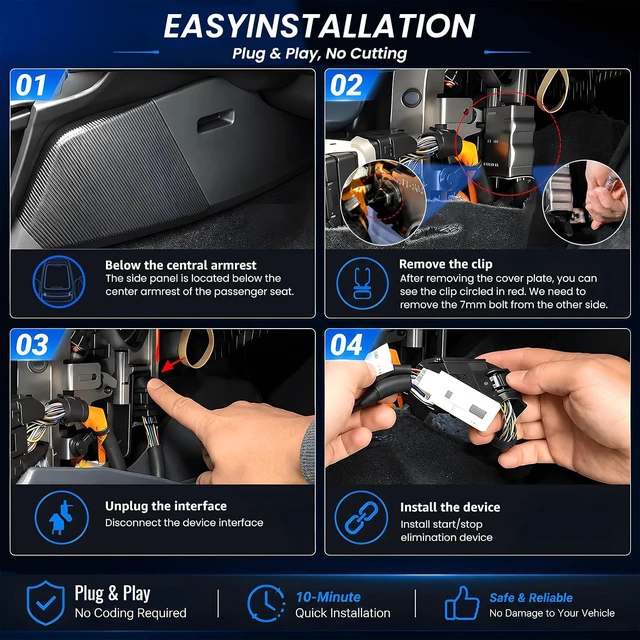 EASYINSTALLATION
Plug & Play, No Cutting

01

Below the central armrest
The side panel is located below the center armrest of the passenger seat.

02

Remove the clip
After removing the cover plate, you can see the clip circled in red. We need to remove the 7mm bolt from the other side.

03

Unplug the interface
Disconnect the device interface

04

Install the device
Install start/stop elimination device

Plug & Play
No Coding Required

10-Minute
Quick Installation

Safe & Reliable
No Damage to Your Vehicle