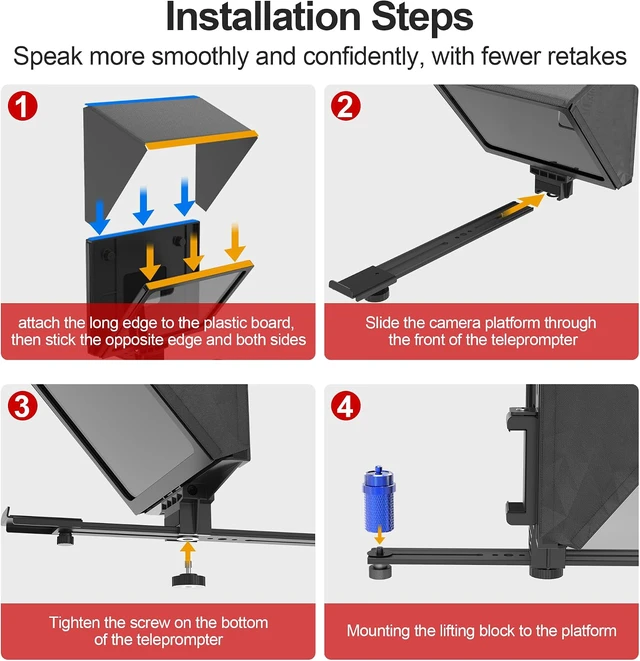 Installation Steps

Speak more smoothly and confidently, with fewer retakes

1

attach the long edge to the plastic board, then stick the opposite edge and both sides

2

Slide the camera platform through the front of the teleprompter

3

Tighten the screw on the bottom of the teleprompter

4

Mounting the lifting block to the platform