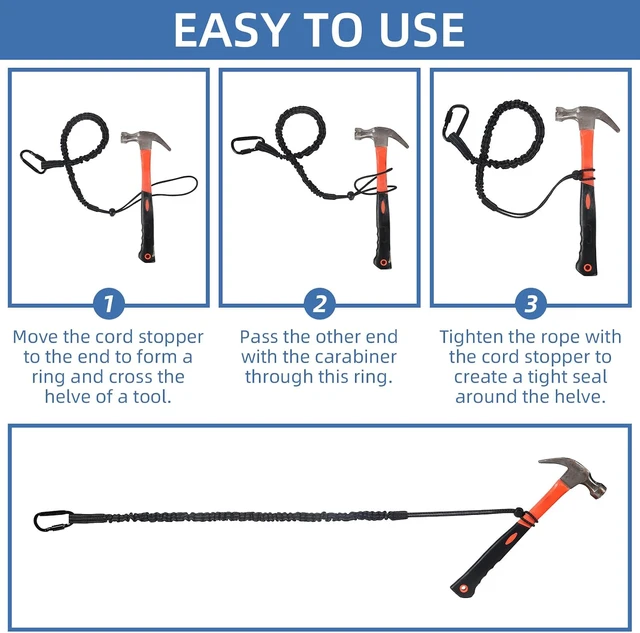 EASY TO USE

1

Move the cord stopper to the end to form a ring and cross the helve of a tool.

2

Pass the other end with the carabiner through this ring.

3

Tighten the rope with the cord stopper to create a tight seal around the helve.