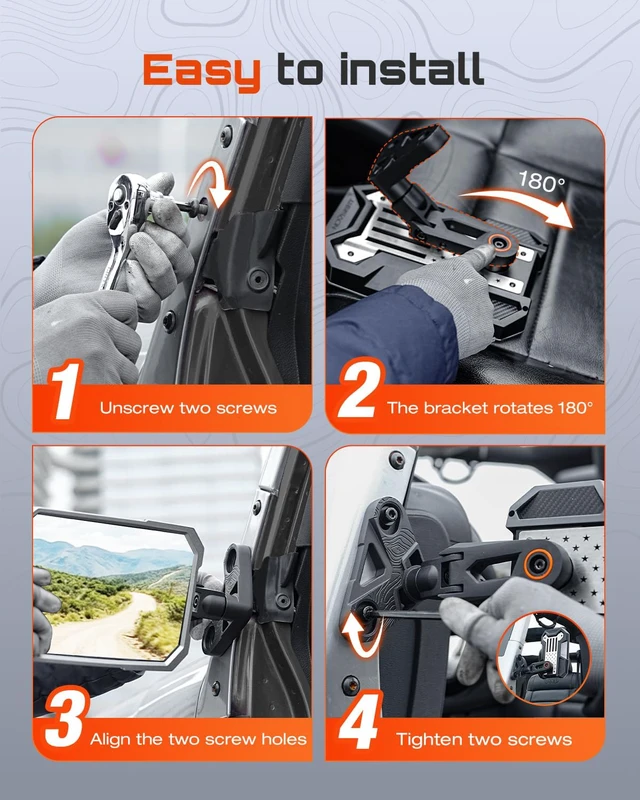 Easy to install

1 Unscrew two screws

180°

2 The bracket rotates 180°

3 Align the two screw holes

4 Tighten two screws