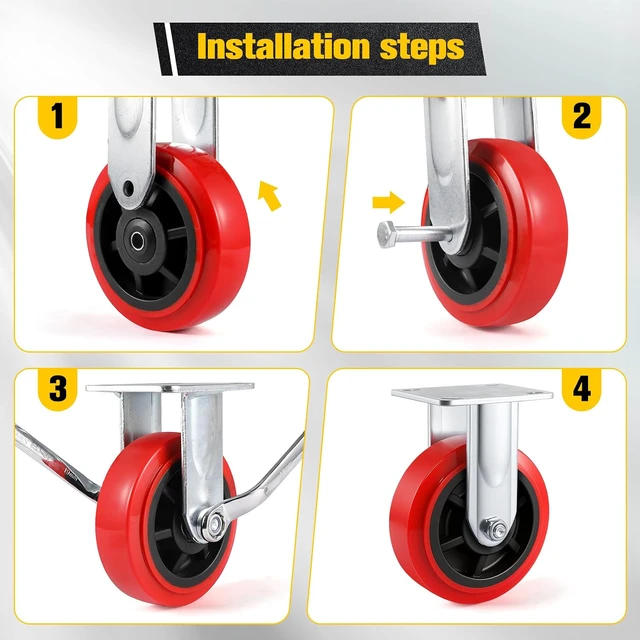 Installation steps

1

2

3

4