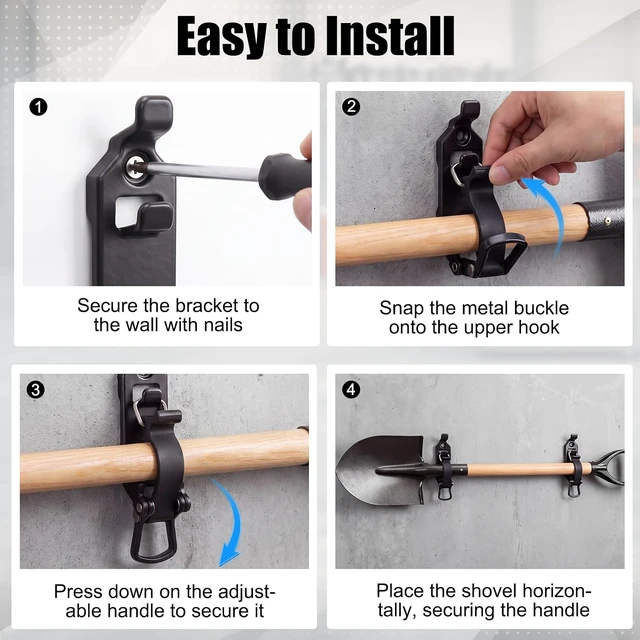 Easy to Install

1

Secure the bracket to the wall with nails

2

Snap the metal buckle onto the upper hook

3

Press down on the adjustable handle to secure it

4

Place the shovel horizontally, securing the handle