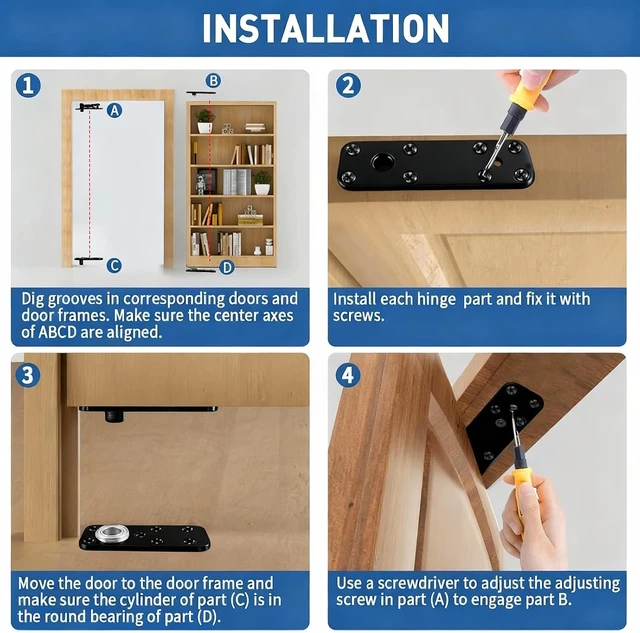 INSTALLATION

1

A

B

C

D

Dig grooves in corresponding doors and door frames. Make sure the center axes of ABCD are aligned.

2

Install each hinge  part and fix it with screws.

3

Move the door to the door frame and make sure the cylinder of part (C) is in the round bearing of part (D).

4

Use a screwdriver to adjust the adjusting screw in part (A) to engage part B.