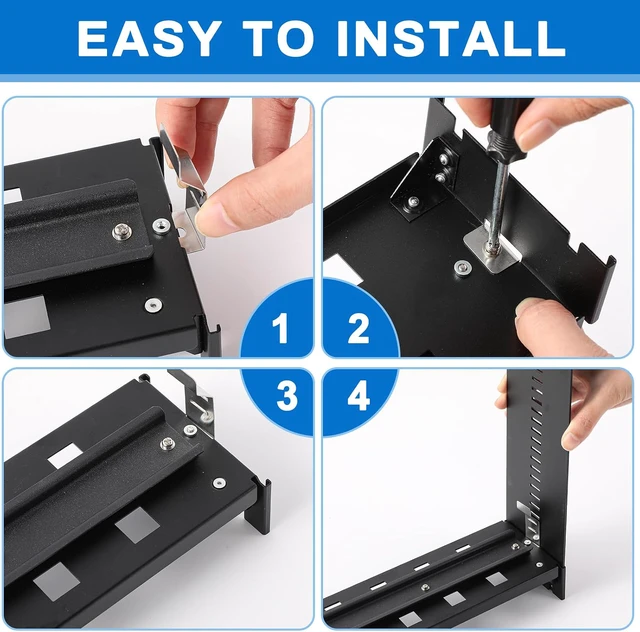 EASY TO INSTALL

1

2

3

4