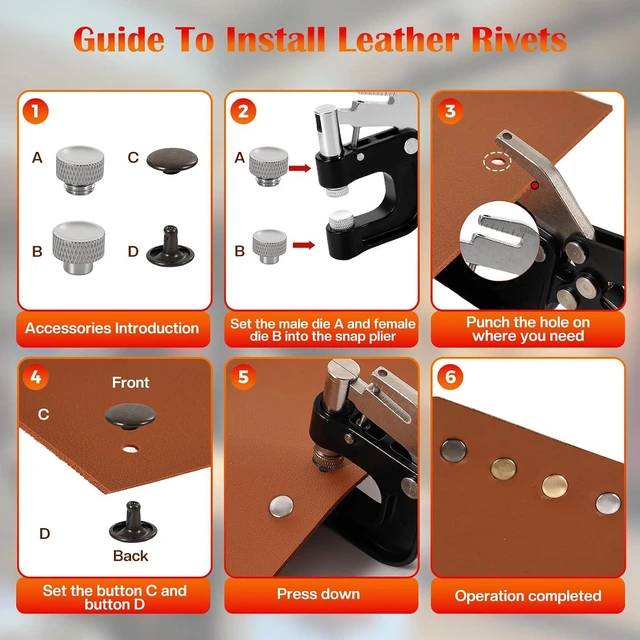 Guide To Install Leather Rivets

1

A

C

B

D

Accessories Introduction

2

A

B

Set the male die A and female die B into the snap plier

3

Punch the hole on where you need

4

Front

C

D

Back

Set the button C and button D

5

Press down

6

Operation completed