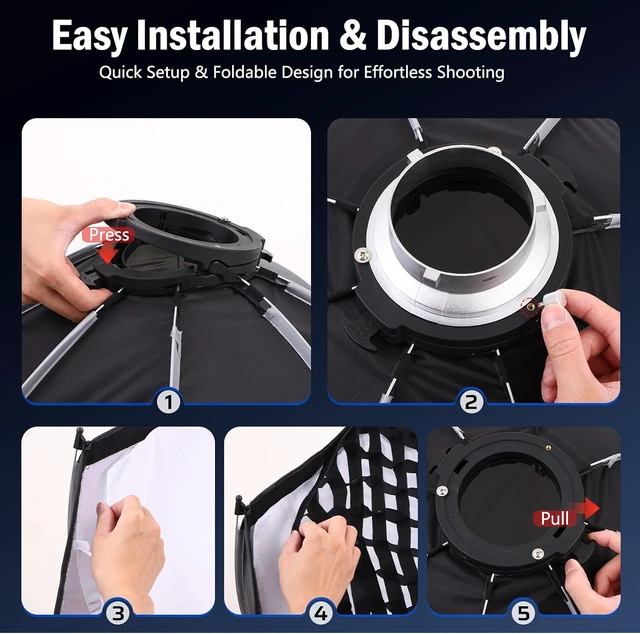 Easy Installation & Disassembly

Quick Setup & Foldable Design for Effortless Shooting

Press

1

2

3

4

Pull

5