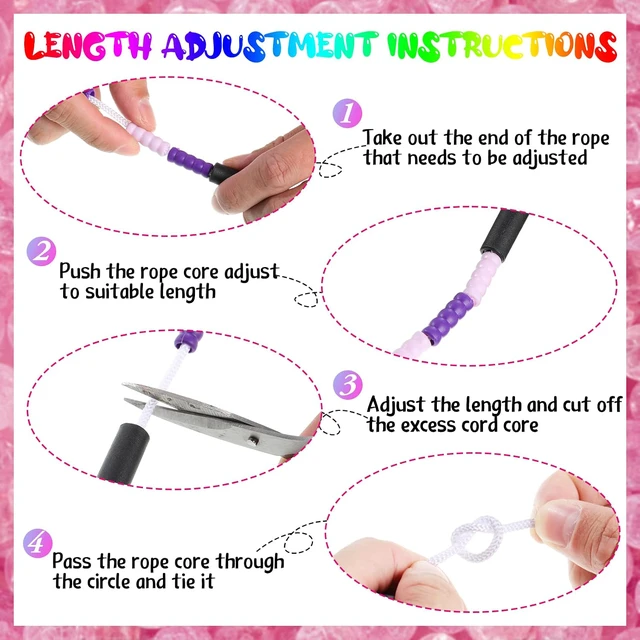 LENGTH ADJUSTMENT INSTRUCTIONS

1

Take out the end of the rope that needs to be adjusted

2

Push the rope core adjust to suitable length

3

Adjust the length and cut off the excess cord core

4

Pass the rope core through the circle and tie it