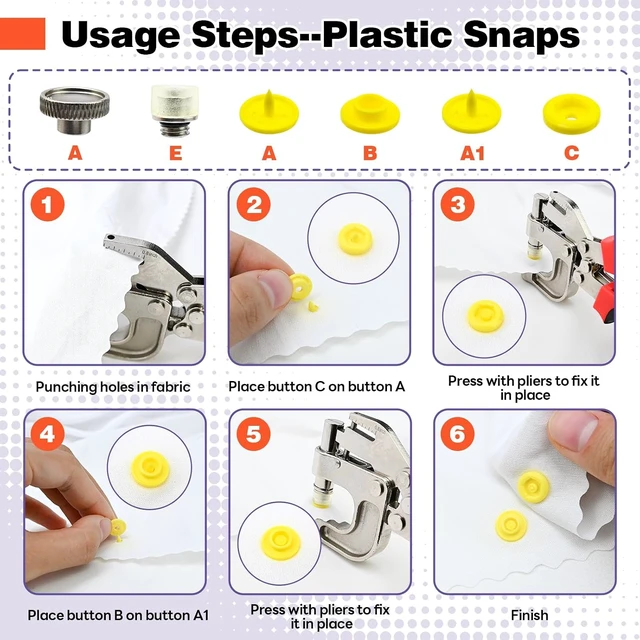 Usage Steps--Plastic Snaps

A E A B A1 C

1

Punching holes in fabric

2

Place button C on button A

3

Press with pliers to fix it in place

4

Place button B on button A1

5

Press with pliers to fix it in place

6

Finish