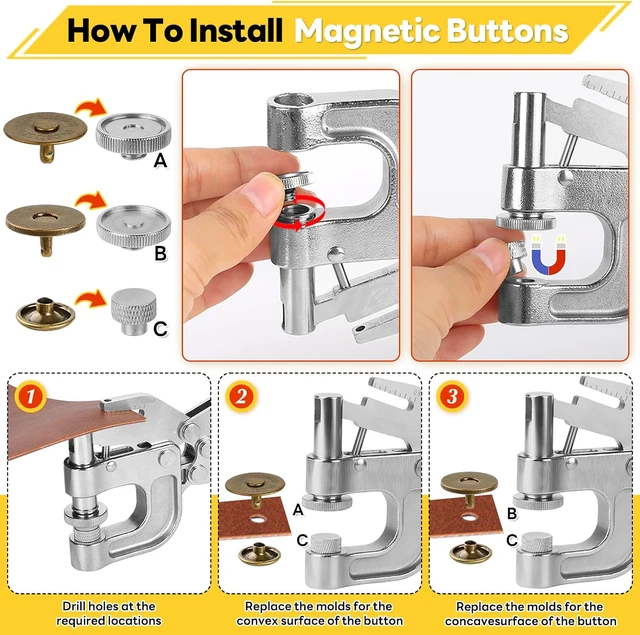 How To Install Magnetic Buttons

A

B

C

1

Drill holes at the required locations

2

A

C

Replace the molds for the convex surface of the button

3

B

C

Replace the molds for the concavesurface of the button