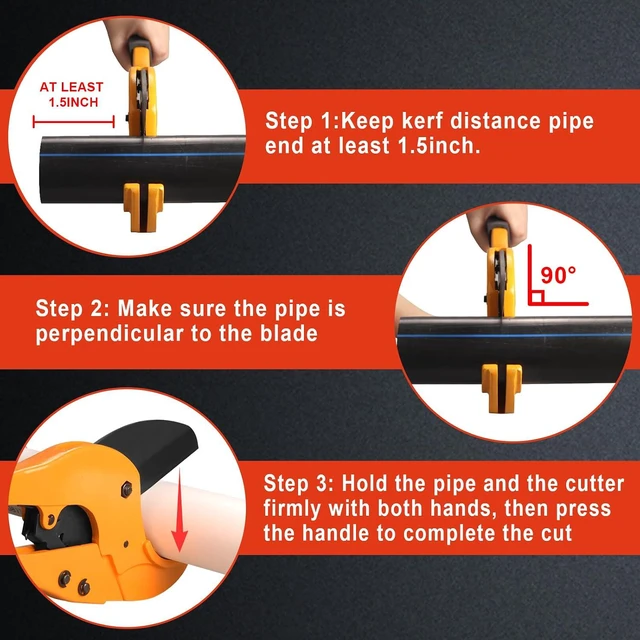 AT LEAST 1.5INCH

Step 1:Keep kerf distance pipe end at least 1.5inch.

90°

Step 2: Make sure the pipe is perpendicular to the blade

Step 3: Hold the pipe and the cutter firmly with both hands, then press the handle to complete the cut