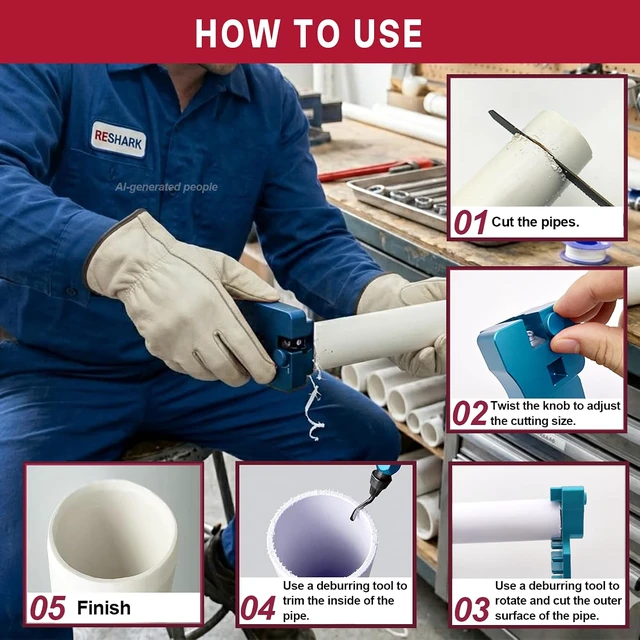 HOW TO USE

RESHARK

AI-generated people

01 Cut the pipes.

02 Twist the knob to adjust the cutting size.

03 Use a deburring tool to rotate and cut the outer surface of the pipe.

04 Use a deburring tool to trim the inside of the pipe.

05 Finish