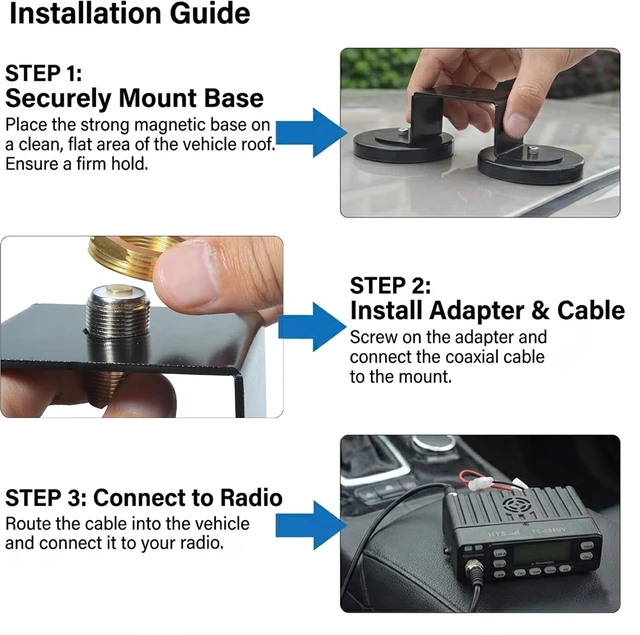 Installation Guide

STEP 1:
Securely Mount Base
Place the strong magnetic base on a clean, flat area of the vehicle roof. Ensure a firm hold.

STEP 2:
Install Adapter & Cable
Screw on the adapter and connect the coaxial cable to the mount.

STEP 3: Connect to Radio
Route the cable into the vehicle and connect it to your radio.

HYS TC-888UV