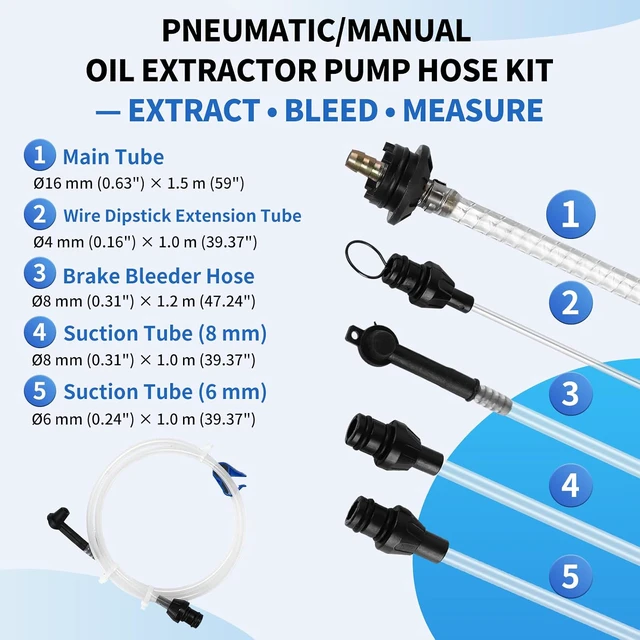 PNEUMATIC/MANUAL
OIL EXTRACTOR PUMP HOSE KIT
— EXTRACT • BLEED • MEASURE

1 Main Tube
Ø16 mm (0.63") × 1.5 m (59")

2 Wire Dipstick Extension Tube
Ø4 mm (0.16") × 1.0 m (39.37")

3 Brake Bleeder Hose
Ø8 mm (0.31") × 1.2 m (47.24")

4 Suction Tube (8 mm)
Ø8 mm (0.31") × 1.0 m (39.37")

5 Suction Tube (6 mm)
Ø6 mm (0.24") × 1.0 m (39.37")

1
2
3
4
5